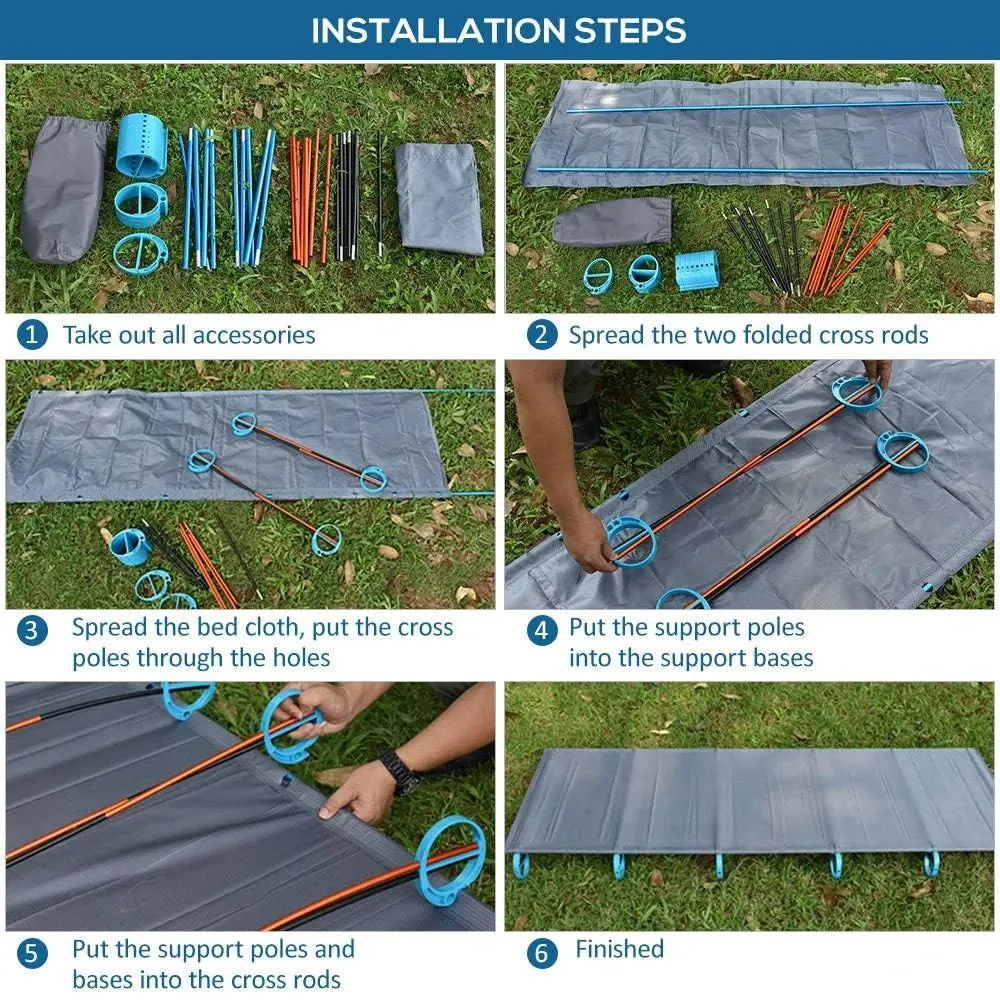 INSTALLATION STEPS

1 Take out all accessories

2 Spread the two folded cross rods

3 Spread the bed cloth, put the cross poles through the holes

4 Put the support poles into the support bases

5 Put the support poles and bases into the cross rods

6 Finished